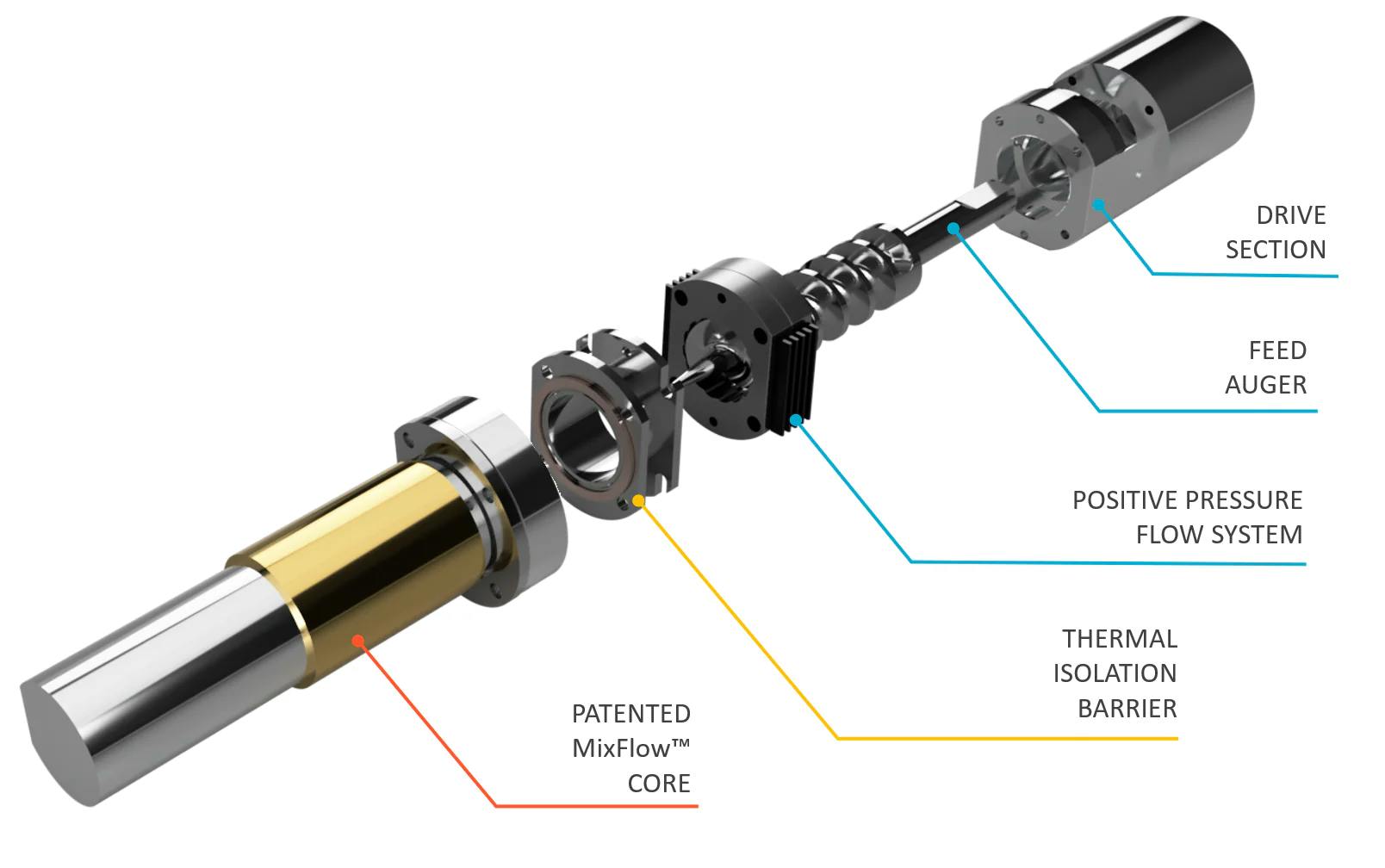 DRIVE SECTION

FEED AUGER

POSITIVE PRESSURE FLOW SYSTEM

THERMAL ISOLATION BARRIER

PATENTED MixFlow™ CORE