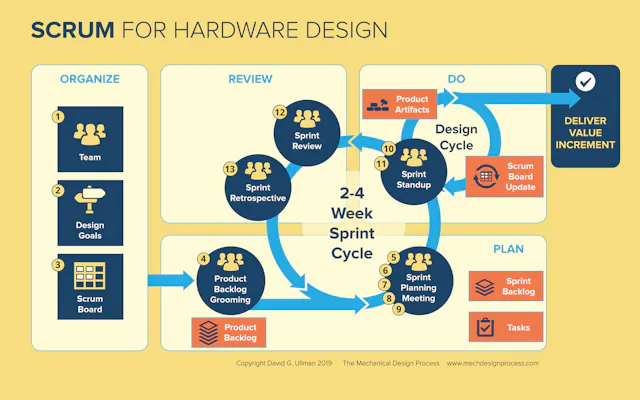 SCRUM FOR HARDWARE DESIGN

ORGANIZE

1 Team

2 Design Goals

3 Scrum Board

REVIEW

12 Sprint Review

13 Sprint Retrospective

DO

Product Artifacts

Design Cycle

10 11 Sprint Standup

Scrum Board Update

DELIVER VALUE INCREMENT

2-4 Week Sprint Cycle

PLAN

4 Product Backlog Grooming

Product Backlog

5 6 7 8 9 Sprint Planning Meeting

Sprint Backlog

Tasks

Copyright David G. Ullman 2019 The Mechanical Design Process www.mechdesignprocess.com