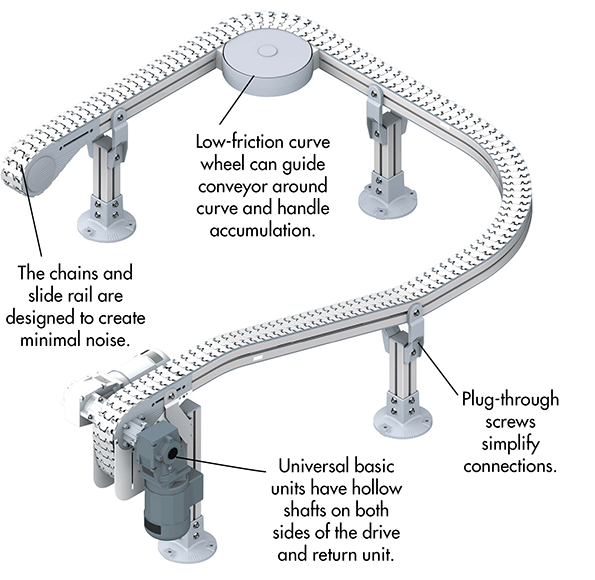 Low-friction curve wheel can guide conveyor around curve and handle accumulation.

The chains and slide rail are designed to create minimal noise.

Plug-through screws simplify connections.

Universal basic units have hollow shafts on both sides of the drive and return unit.