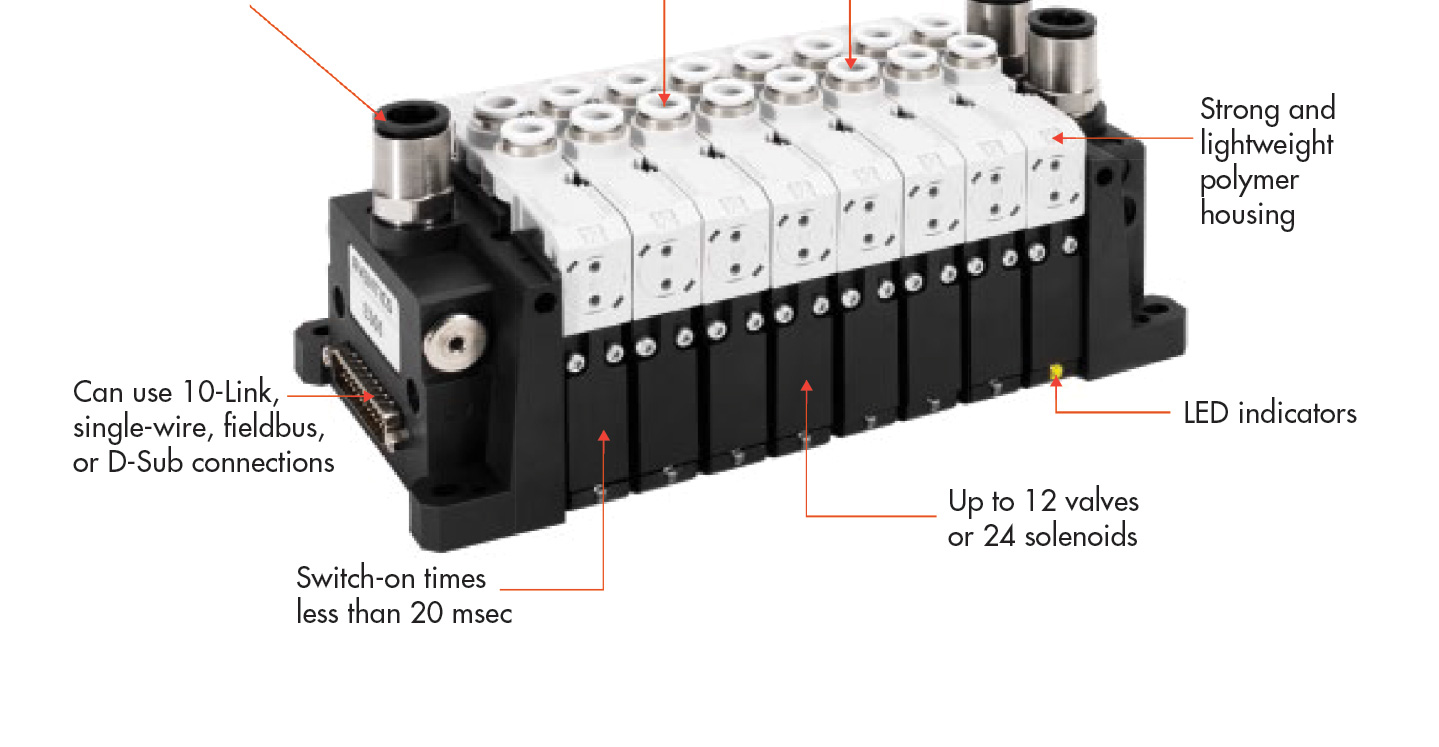 Strong and lightweight polymer housing

Can use 10-Link, single-wire, fieldbus, or D-Sub connections

LED indicators

Up to 12 valves or 24 solenoids

Switch-on times less than 20 msec