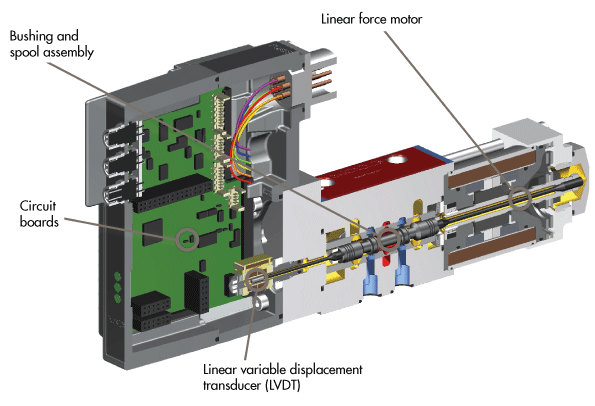 Bushing and spool assembly

Linear force motor

Circuit boards

Linear variable displacement transducer (LVDT)