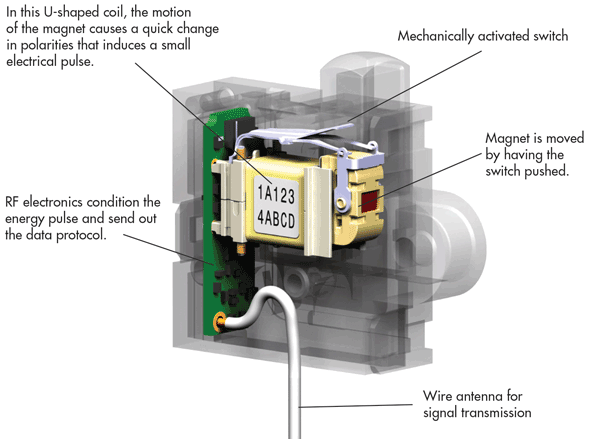 In this U-shaped coil, the motion of the magnet causes a quick change in polarities that induces a small electrical pulse.

Mechanically activated switch

Magnet is moved by having the switch pushed.

1A123
4ABCD

RF electronics condition the energy pulse and send out the data protocol.

Wire antenna for signal transmission