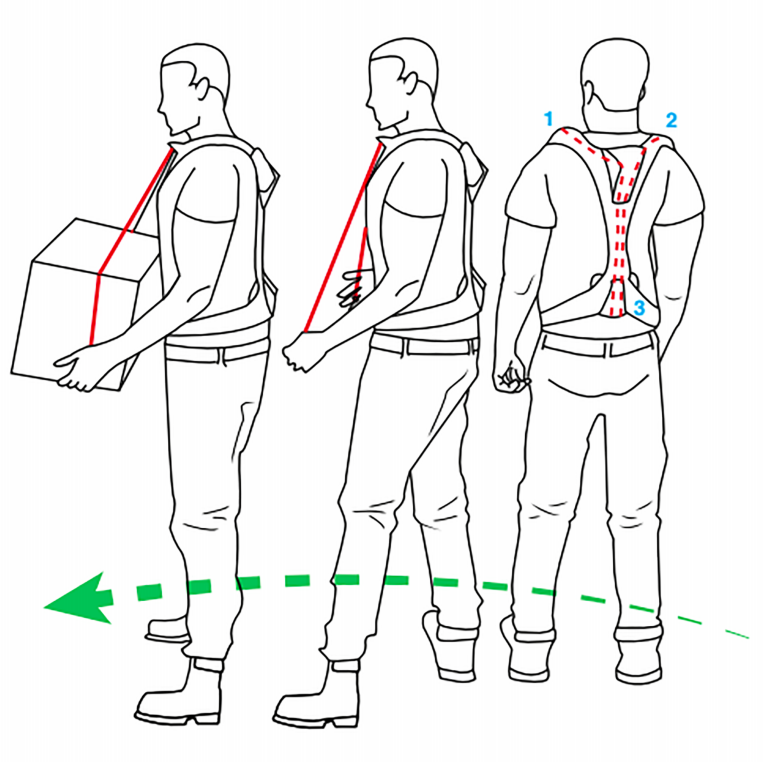 1
2
3