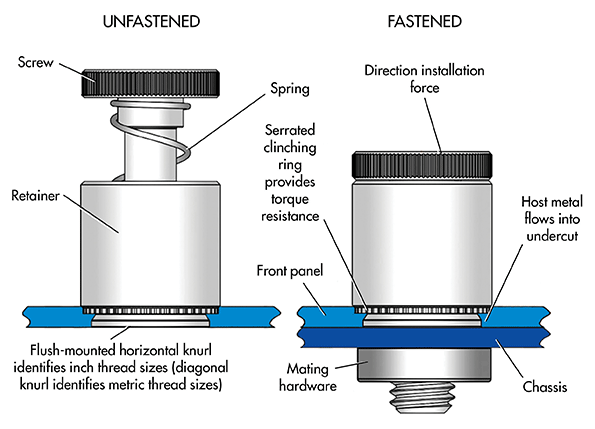 UNFASTENED

Screw

Spring

Retainer

Flush-mounted horizontal knurl identifies inch thread sizes (diagonal knurl identifies metric thread sizes)

FASTENED

Direction installation force

Serrated clinching ring provides torque resistance

Host metal flows into undercut

Front panel

Mating hardware

Chassis