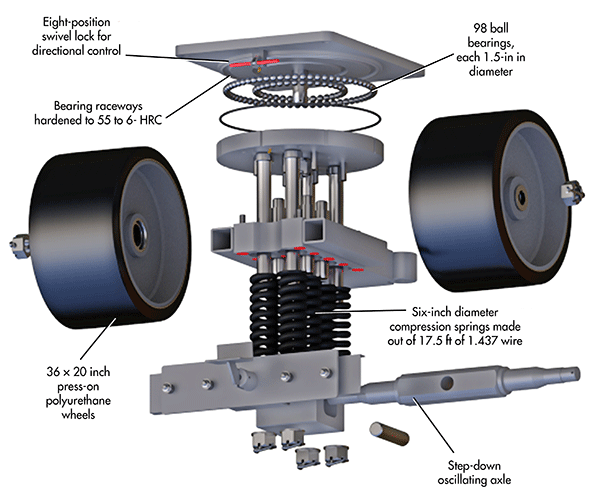 Eight-position swivel lock for directional control

98 ball bearings, each 1.5-in in diameter

Bearing raceways hardened to 55 to 6- HRC

Six-inch diameter compression springs made out of 17.5 ft of 1.437 wire

36 × 20 inch press-on polyurethane wheels

Step-down oscillating axle