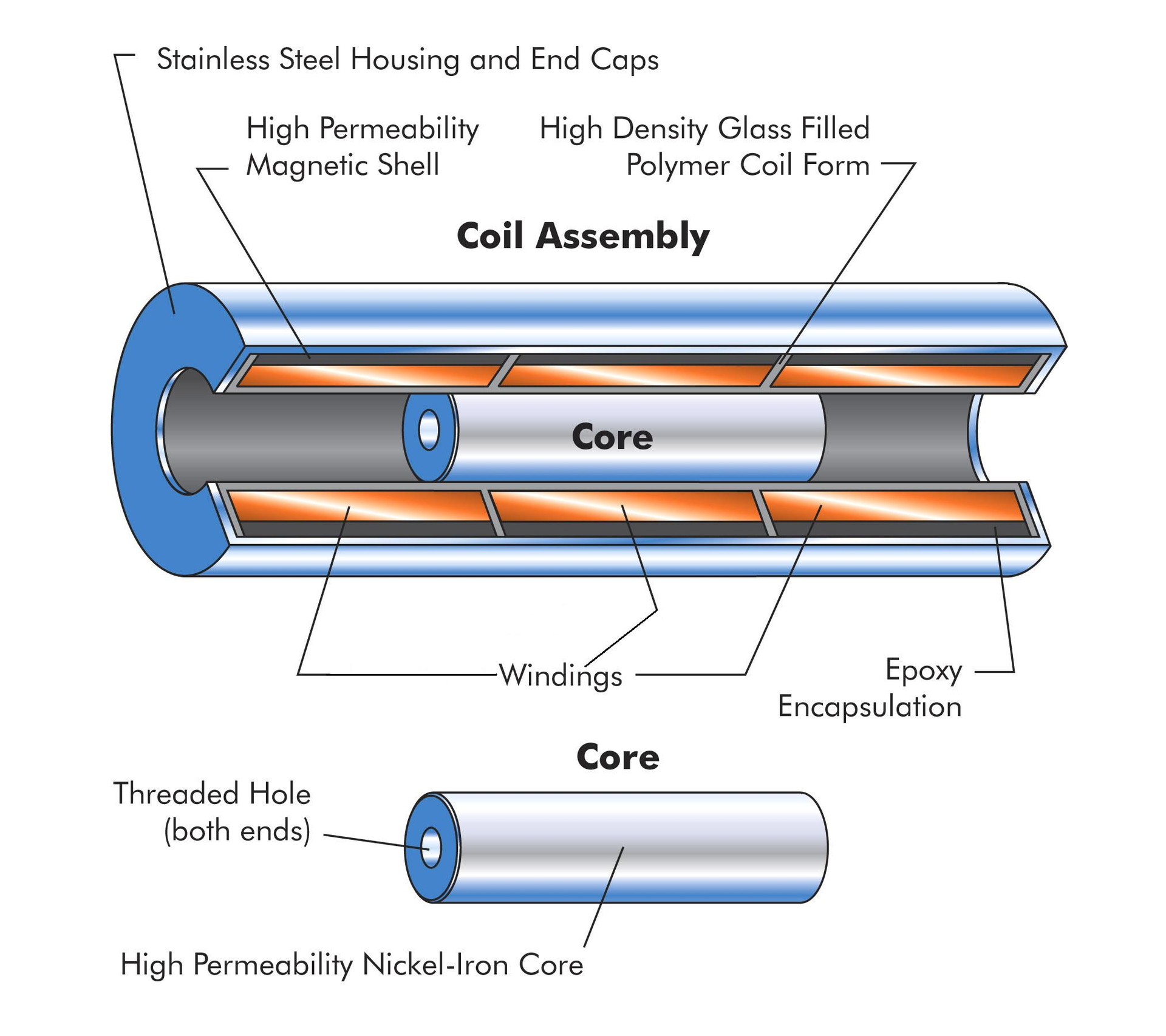 Stainless Steel Housing and End Caps

High Permeability Magnetic Shell

High Density Glass Filled Polymer Coil Form

Coil Assembly

Core

Windings

Epoxy Encapsulation

Core

Threaded Hole (both ends)

High Permeability Nickel-Iron Core