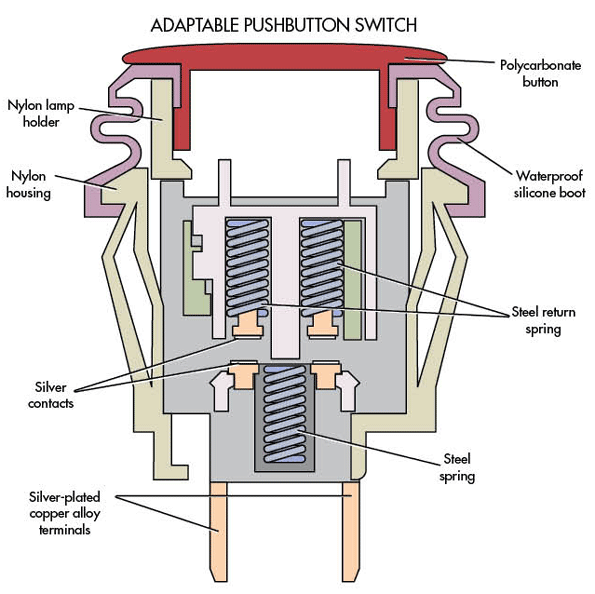 ADAPTABLE PUSHBUTTON SWITCH

Polycarbonate button

Nylon lamp holder

Nylon housing

Waterproof silicone boot

Steel return spring

Silver contacts

Steel spring

Silver-plated copper alloy terminals