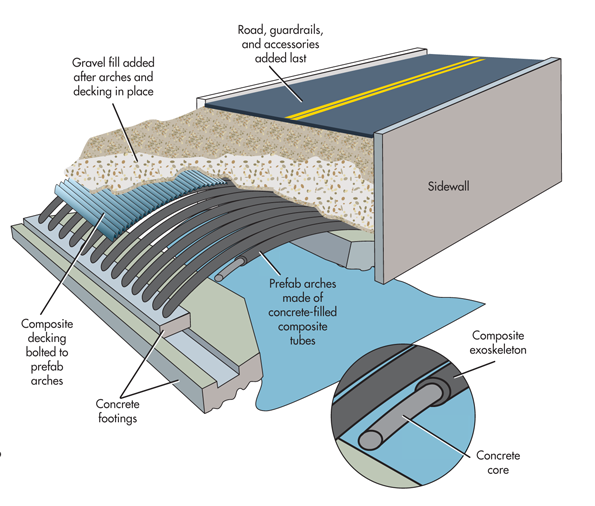 Road, guardrails, and accessories added last

Gravel fill added after arches and decking in place

Sidewall

Prefab arches made of concrete-filled composite tubes

Composite decking bolted to prefab arches

Concrete footings

Composite exoskeleton

Concrete core