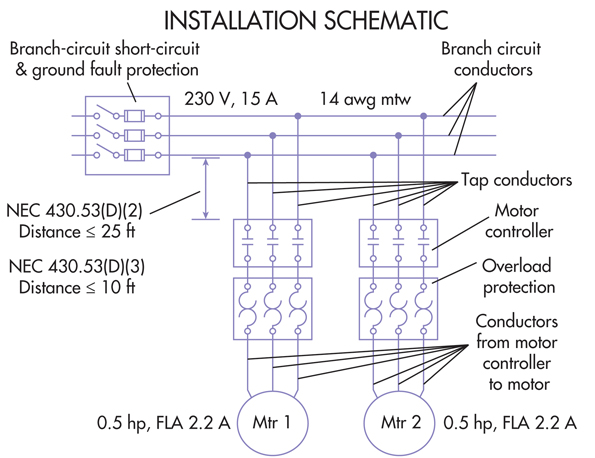 INSTALLATION SCHEMATIC

Branch-circuit short-circuit & ground fault protection

Branch circuit conductors

230 V, 15 A

14 awg mtw

Tap conductors

NEC 430.53(D)(2)
Distance ≤ 25 ft

NEC 430.53(D)(3)
Distance ≤ 10 ft

Motor controller

Overload protection

Conductors from motor controller to motor

0.5 hp, FLA 2.2 A

Mtr 1

Mtr 2

0.5 hp, FLA 2.2 A