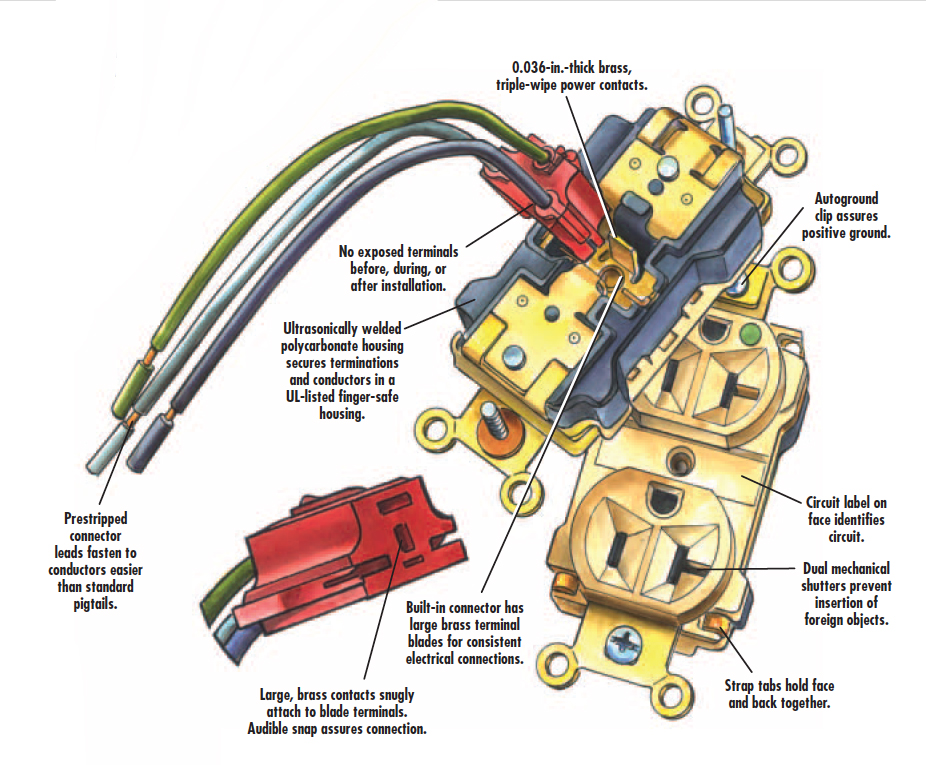 0.036-in.-thick brass, triple-wipe power contacts.

Autoground clip assures positive ground.

No exposed terminals before, during, or after installation.

Ultrasonically welded polycarbonate housing secures terminations and conductors in a UL-listed finger-safe housing.

Prestripped connector leads fasten to conductors easier than standard pigtails.

Circuit label on face identifies circuit.

Dual mechanical shutters prevent insertion of foreign objects.

Built-in connector has large brass terminal blades for consistent electrical connections.

Strap tabs hold face and back together.

Large, brass contacts snugly attach to blade terminals. Audible snap assures connection.