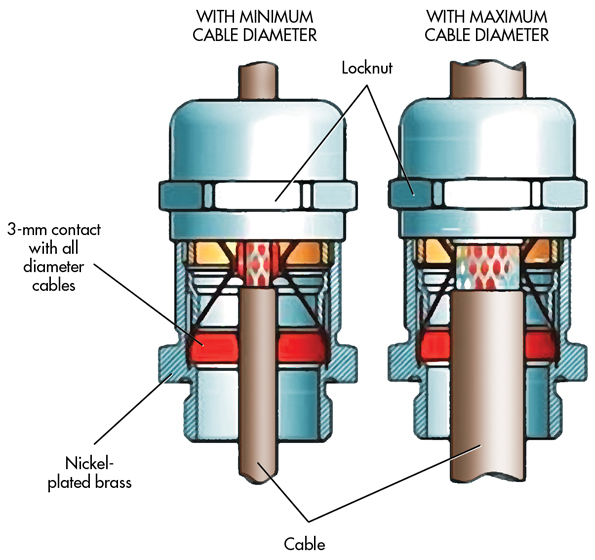 WITH MINIMUM CABLE DIAMETER

WITH MAXIMUM CABLE DIAMETER

Locknut

3-mm contact with all diameter cables

Nickel-plated brass

Cable