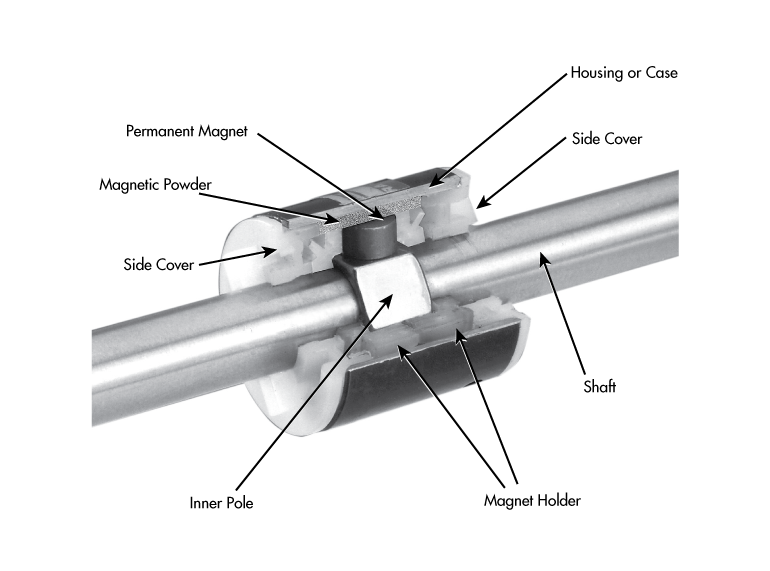 Housing or Case

Permanent Magnet

Side Cover

Magnetic Powder

Side Cover

Shaft

Inner Pole

Magnet Holder