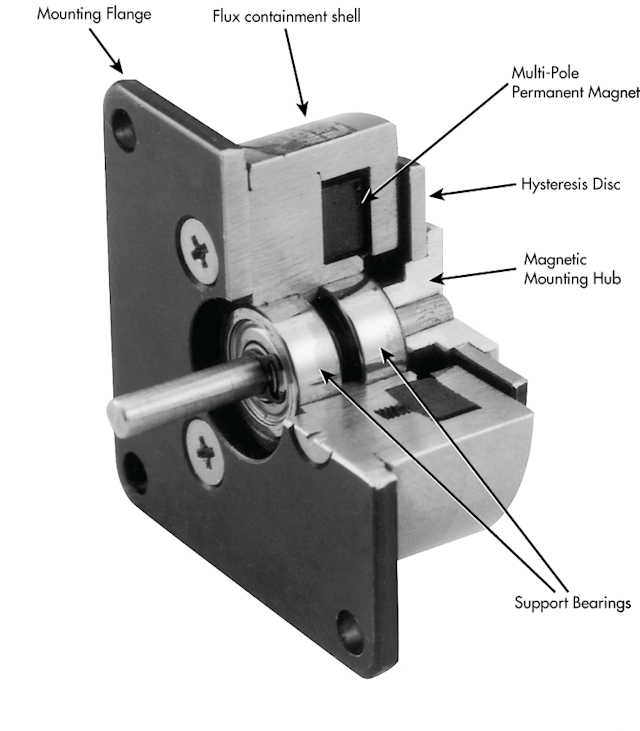 Mounting Flange

Flux containment shell

Multi-Pole Permanent Magnet

Hysteresis Disc

Magnetic Mounting Hub

Support Bearings