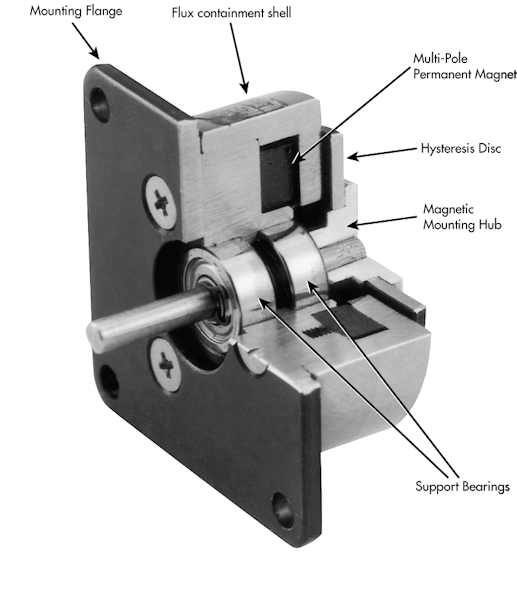 Mounting Flange

Flux containment shell

Multi-Pole
Permanent Magnet

Hysteresis Disc

Magnetic
Mounting Hub

Support Bearings