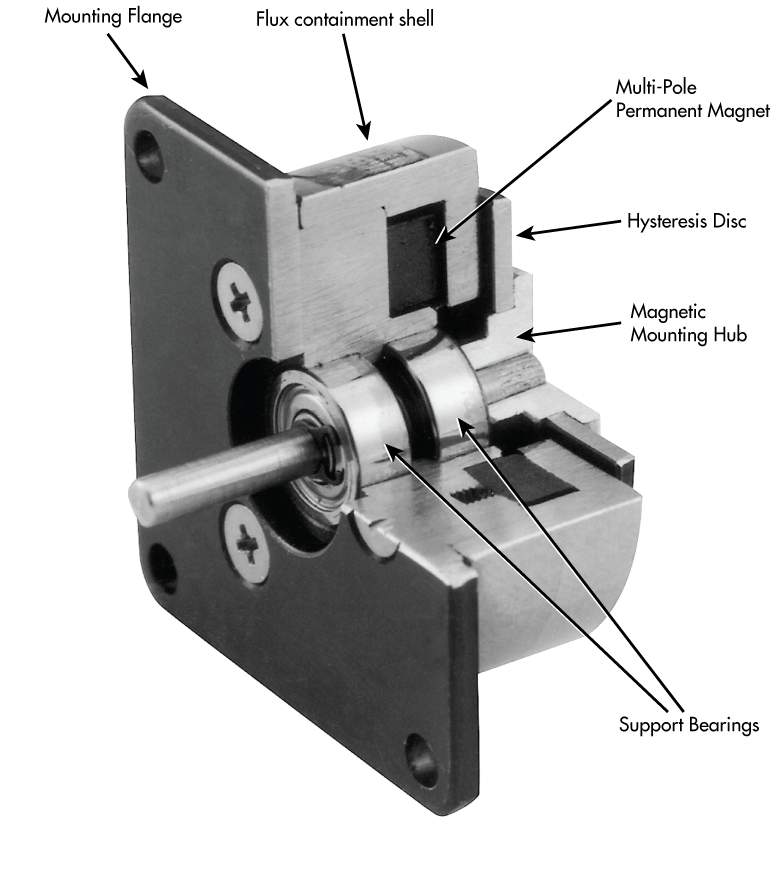 Mounting Flange

Flux containment shell

Multi-Pole Permanent Magnet

Hysteresis Disc

Magnetic Mounting Hub

Support Bearings