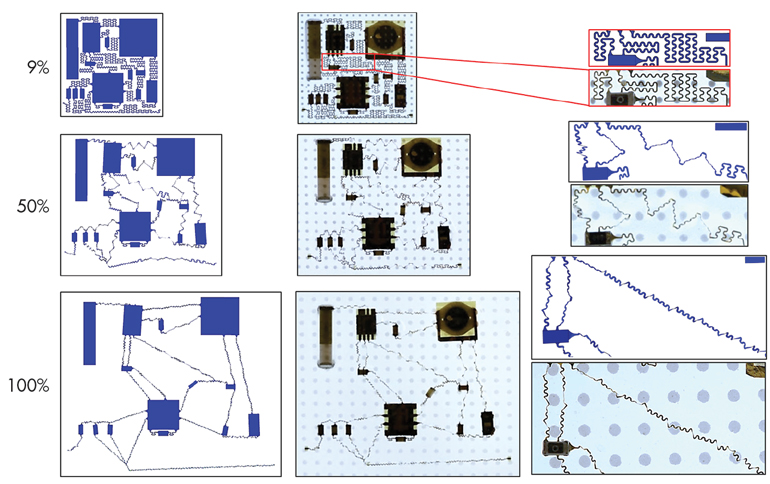 9%

50%

100%