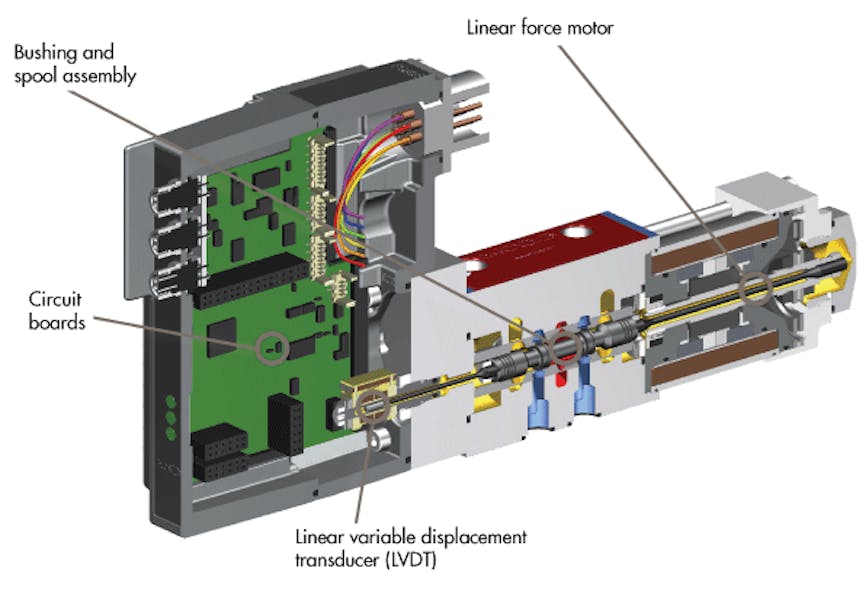 Bushing and spool assembly

Linear force motor

Circuit boards

Linear variable displacement transducer (LVDT)