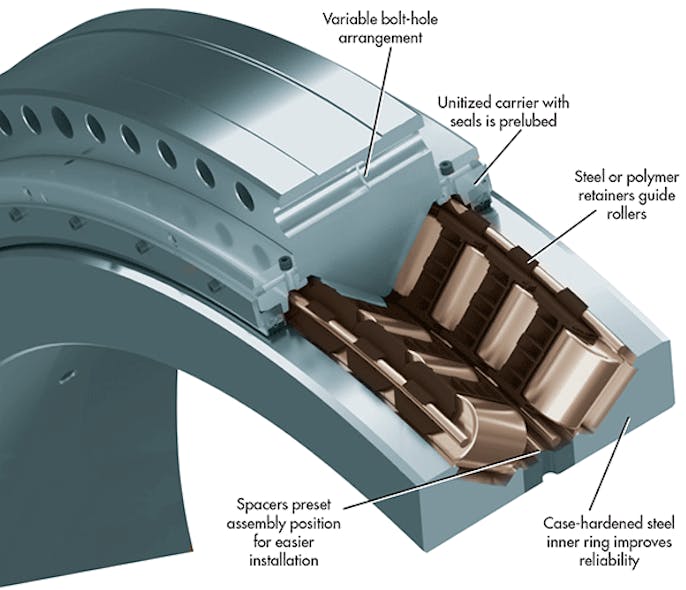 Variable bolt-hole arrangement

Unitized carrier with seals is prelubed

Steel or polymer retainers guide rollers

Spacers preset assembly position for easier installation

Case-hardened steel inner ring improves reliability