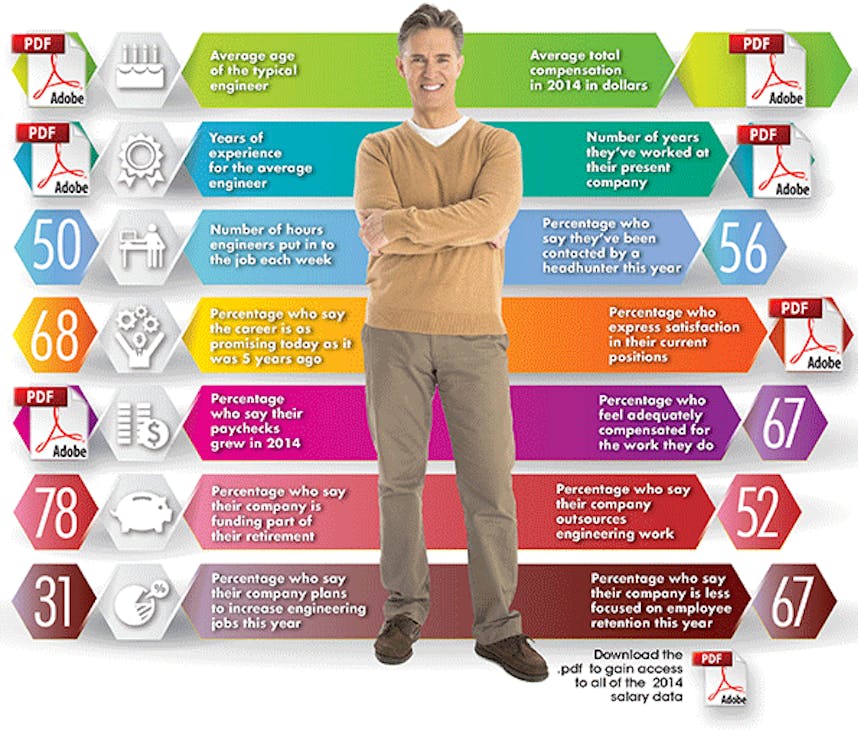 PDF
Adobe

Average age of the typical engineer

Average total compensation in 2014 in dollars

PDF
Adobe

PDF
Adobe

Years of experience for the average engineer

Number of years they've worked at their present company

PDF
Adobe

50

Number of hours engineers put in to the job each week

Percentage who say they've been contacted by a headhunter this year

56

68

Percentage who say the career is as promising today as it was 5 years ago

Percentage who express satisfaction in their current positions

PDF
Adobe

PDF
Adobe

Percentage who say their paychecks grew in 2014

Percentage who feel adequately compensated for the work they do

67

78

Percentage who say their company is funding part of their retirement

Percentage who say their company outsources engineering work

52

31

Percentage who say their company plans to increase engineering jobs this year

Percentage who say their company is less focused on employee retention this year

67

Download the .pdf to gain access to all of the 2014 salary data

PDF
Adobe