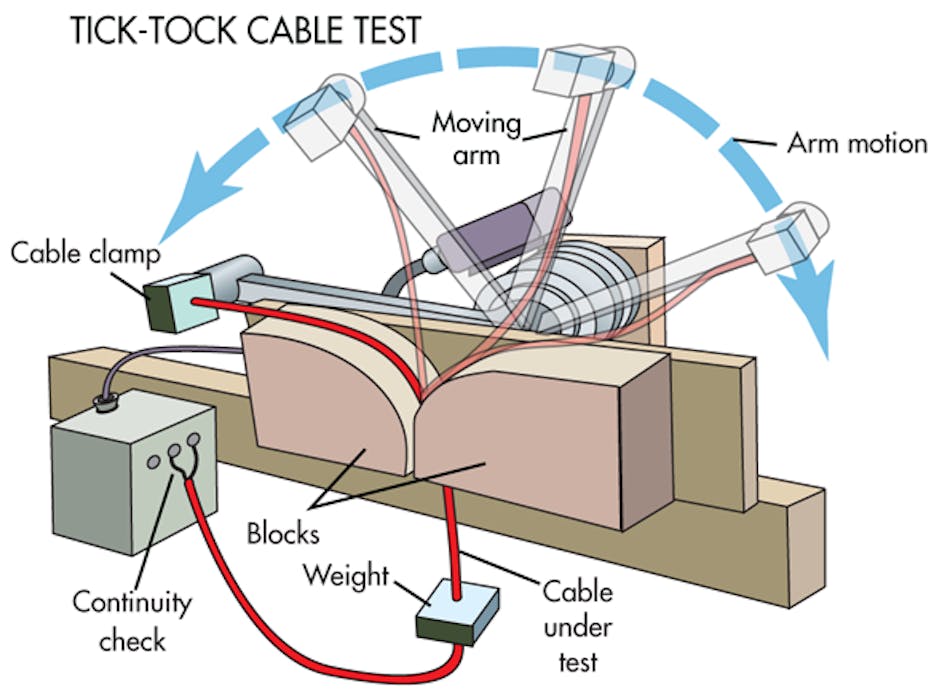 TICK-TOCK CABLE TEST

Moving arm

Arm motion

Cable clamp

Blocks

Weight

Cable under test

Continuity check