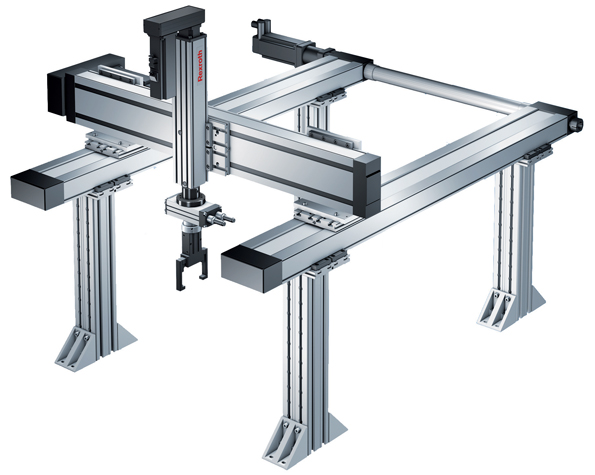 Rexroth