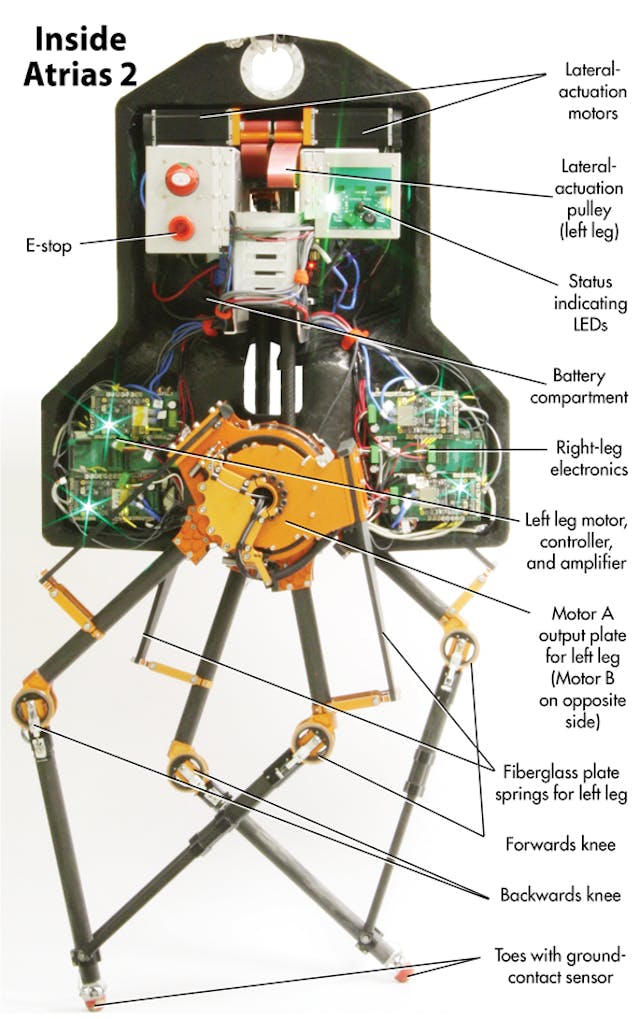 Inside Atrias 2

Lateral-actuation motors

Lateral-actuation pulley (left leg)

E-stop

Status indicating LEDs

Battery compartment

Right-leg electronics

Left leg motor, controller, and amplifier

Motor A output plate for left leg (Motor B on opposite side)

Fiberglass plate springs for left leg

Forwards knee

Backwards knee

Toes with ground-contact sensor