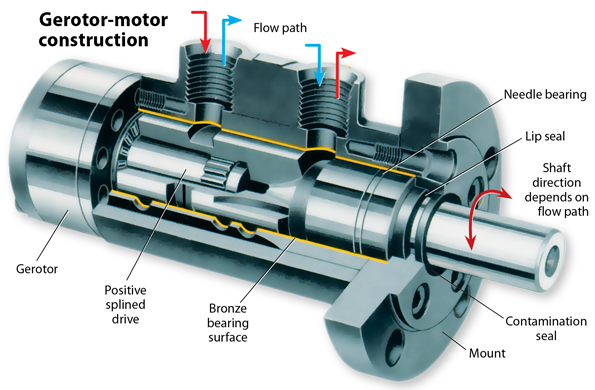 Gerotor-motor construction

Flow path

Needle bearing

Lip seal

Shaft direction depends on flow path

Gerotor

Positive splined drive

Bronze bearing surface

Contamination seal

Mount